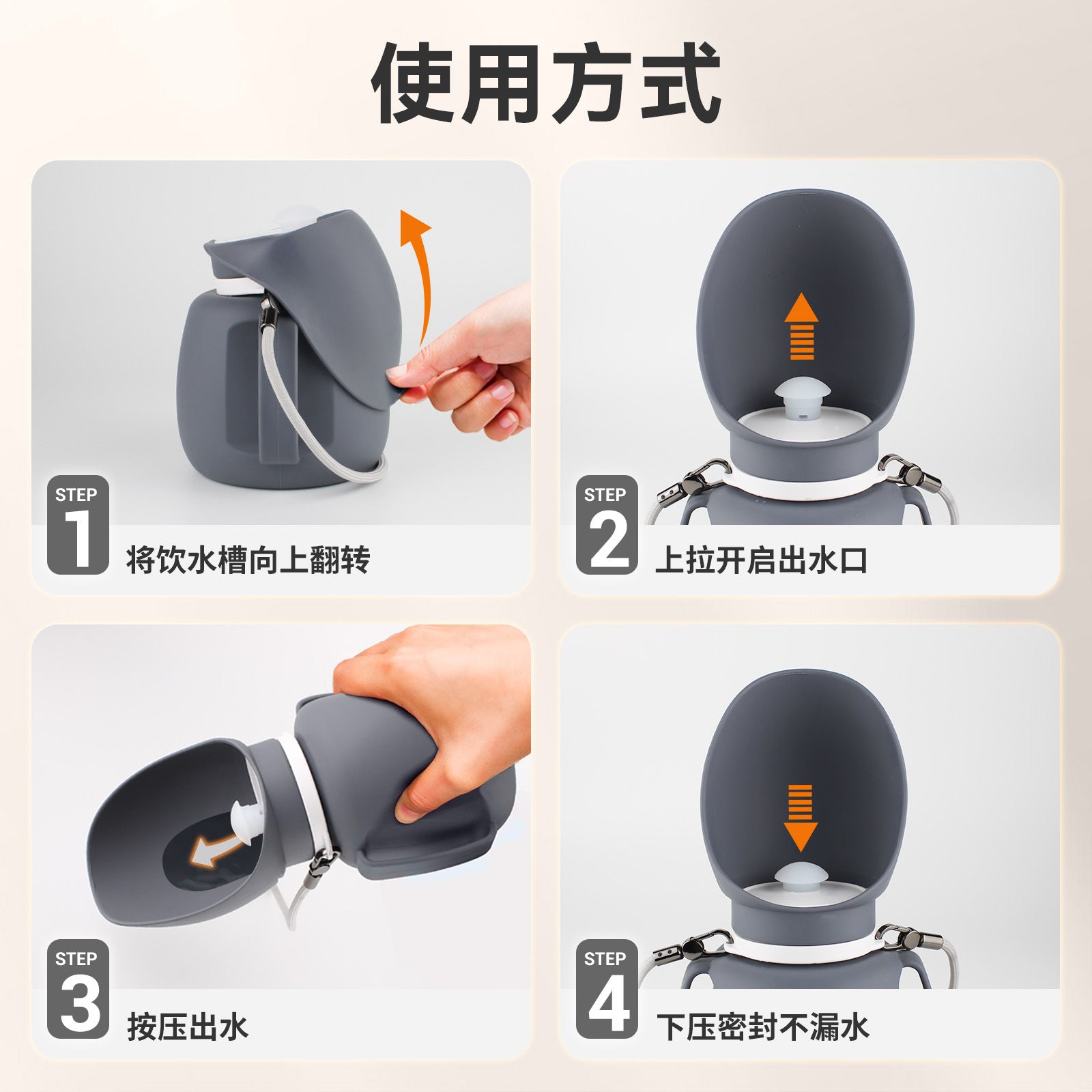 使用方式

STEP 1 将饮水槽向上翻转

STEP 2 上拉开启出水口

STEP 3 按压出水

STEP 4 下压密封不漏水